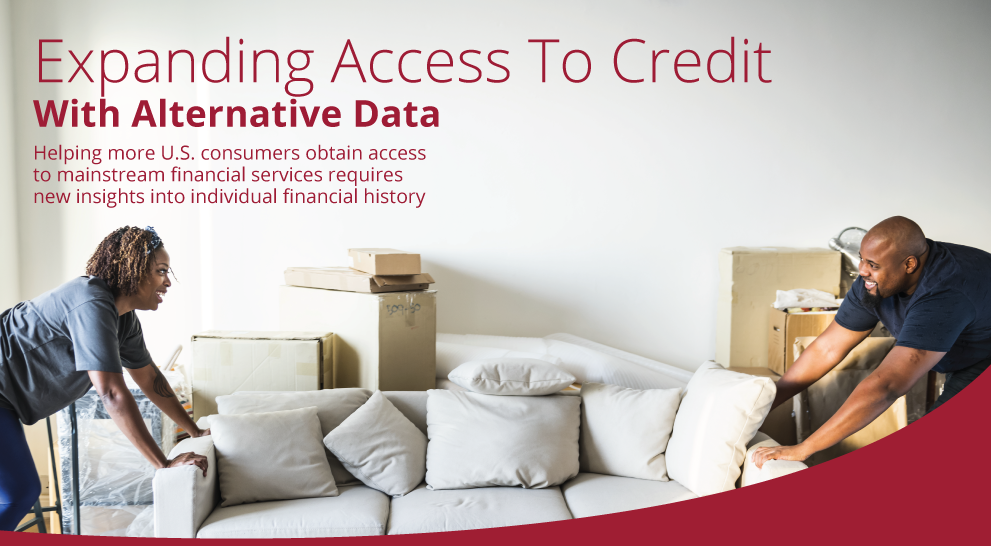 Expanding Access To Credit
With Alternative Data

Helping more U.S. consumers obtain access to mainstream financial services requires new insights into individual financial history