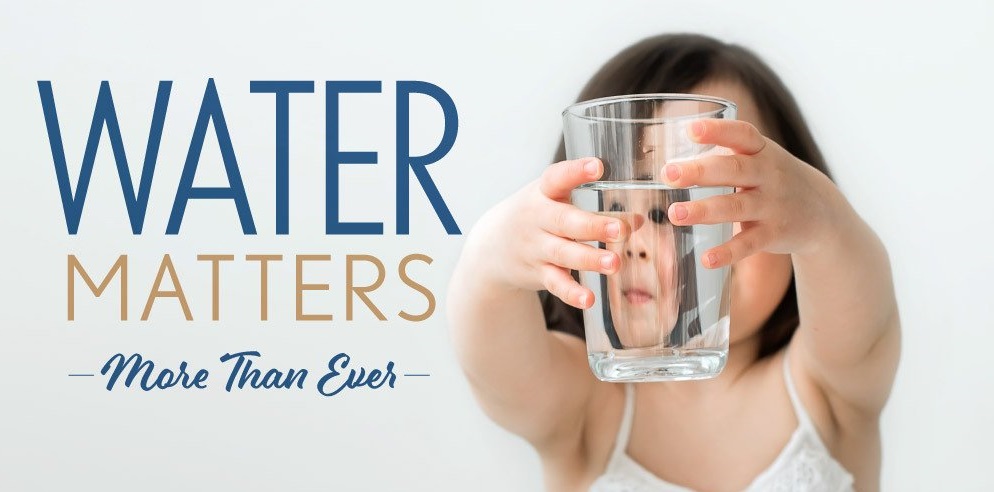 WATER
MATTERS
More Than Ever