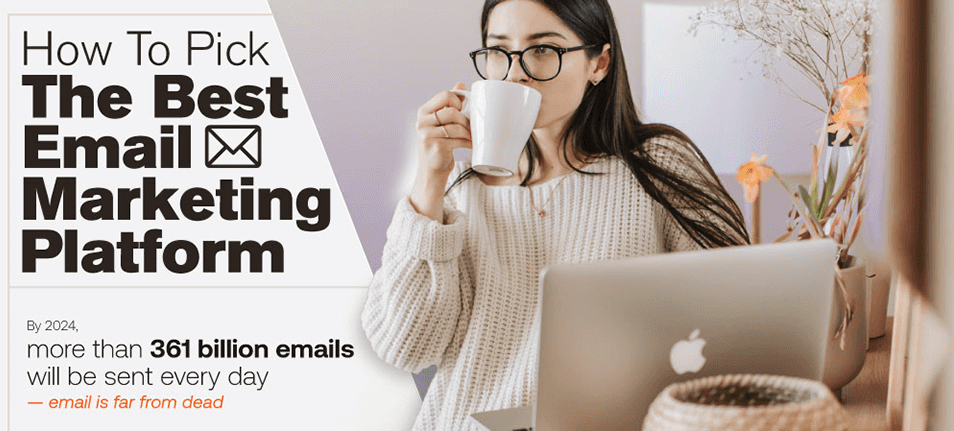 How To Pick
The Best
Email
Marketing
Platform

By 2024,
more than 361 billion emails will be sent every day
— email is far from dead