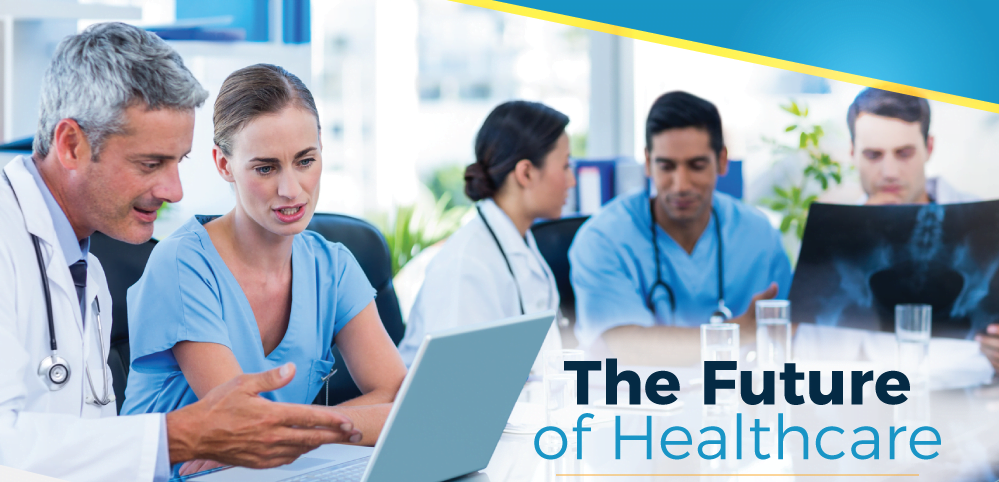 The Future
of Healthcare