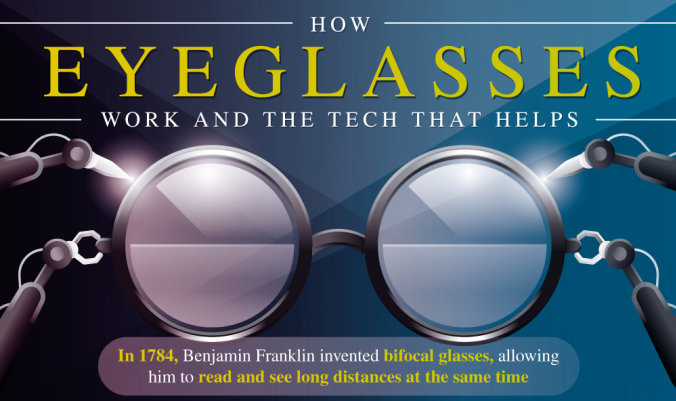 HOW
EYEGLASSES
WORK AND THE TECH THAT HELPS

In 1784, Benjamin Franklin invented bifocal glasses, allowing him to read and see long distances at the same time