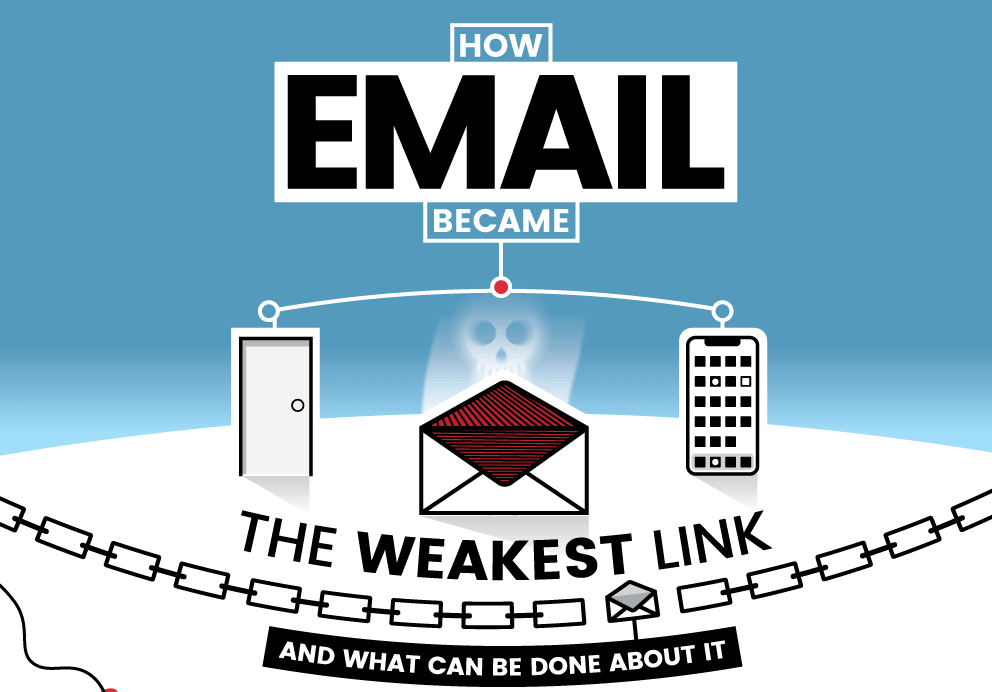 HOW
EMAIL
BECAME

THE WEAKEST LINK

AND WHAT CAN BE DONE ABOUT IT